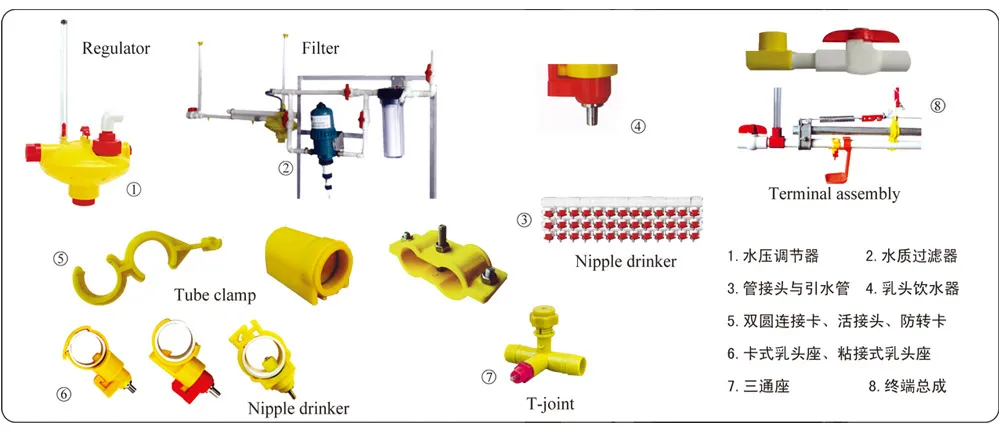 Regulator

①

Filter

②

④

⑧

Terminal assembly

③

Nipple drinker

⑤

Tube clamp

⑥

Nipple drinker

⑦

T-joint

1. 水压调节器　　2. 水质过滤器
3. 管接头与引水管　4. 乳头饮水器
5. 双圆连接卡、活接头、防转卡
6. 卡式乳头座、粘接式乳头座
7. 三通座　　8. 终端总成